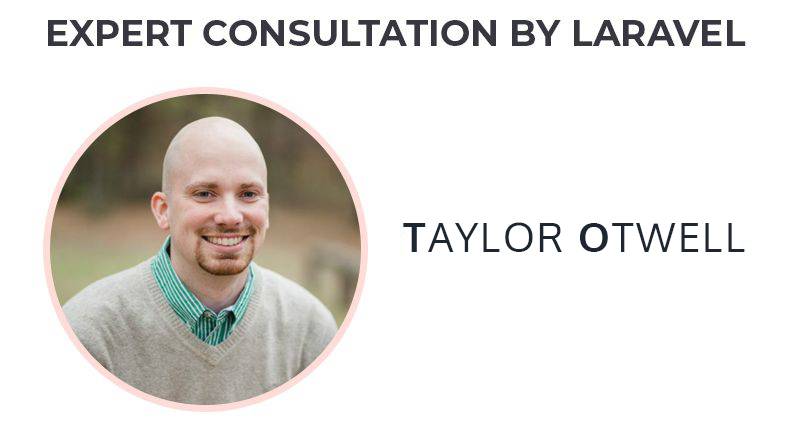 EXPERT CONSULTATION BY LARAVEL

TAYLOR OTWELL